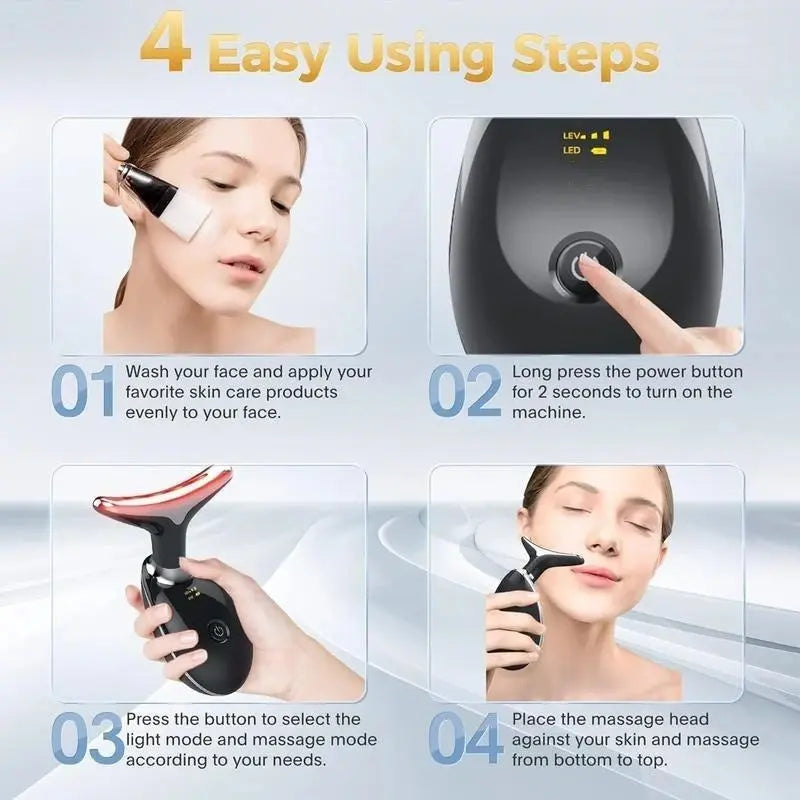 4 Easy Using Steps

LEV
LED

01 Wash your face and apply your favorite skin care products evenly to your face.

02 Long press the power button for 2 seconds to turn on the machine.

03 Press the button to select the light mode and massage mode according to your needs.

04 Place the massage head against your skin and massage from bottom to top.